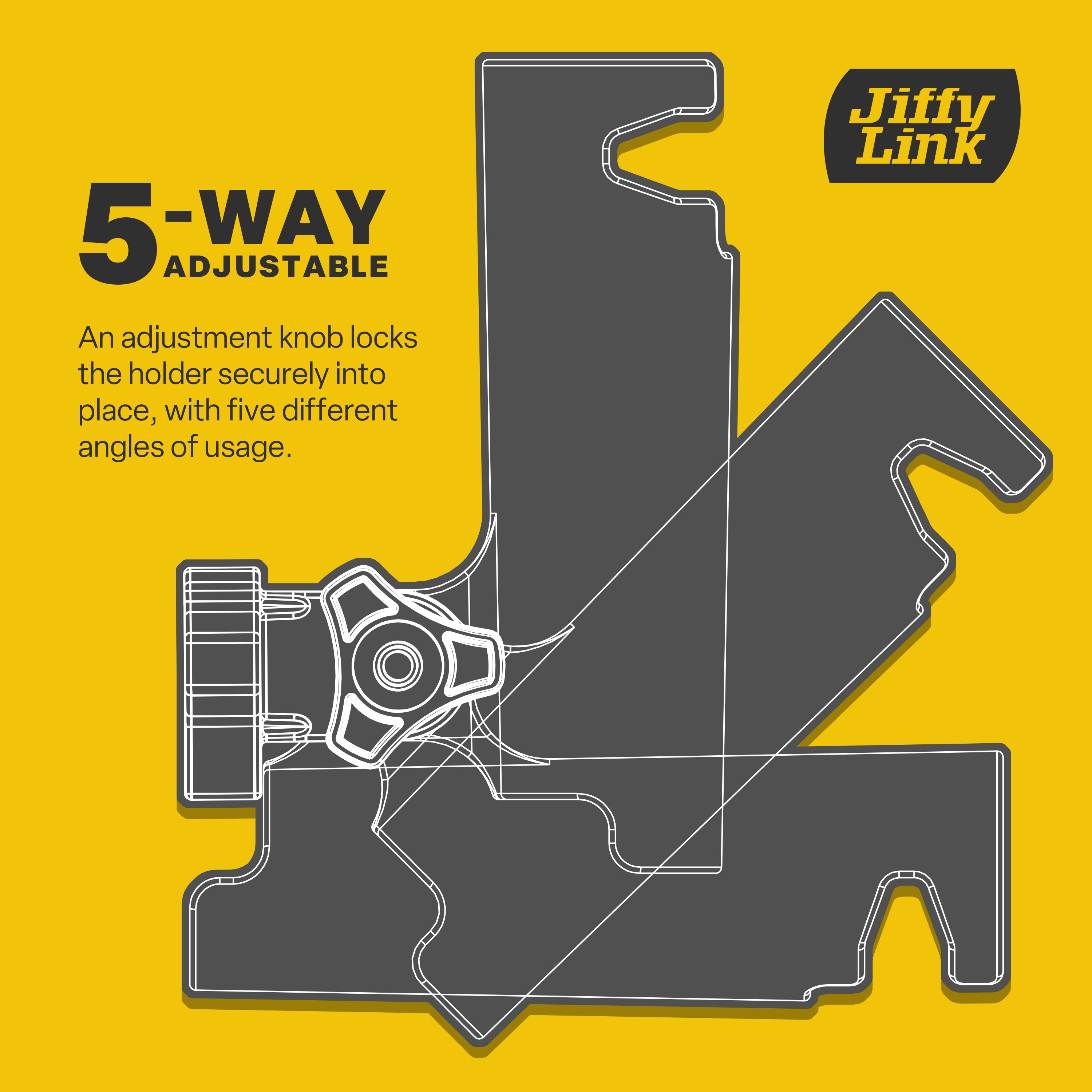 Jiffy Link

5-WAY ADJUSTABLE

An adjustment knob locks the holder securely into place, with five different angles of usage.